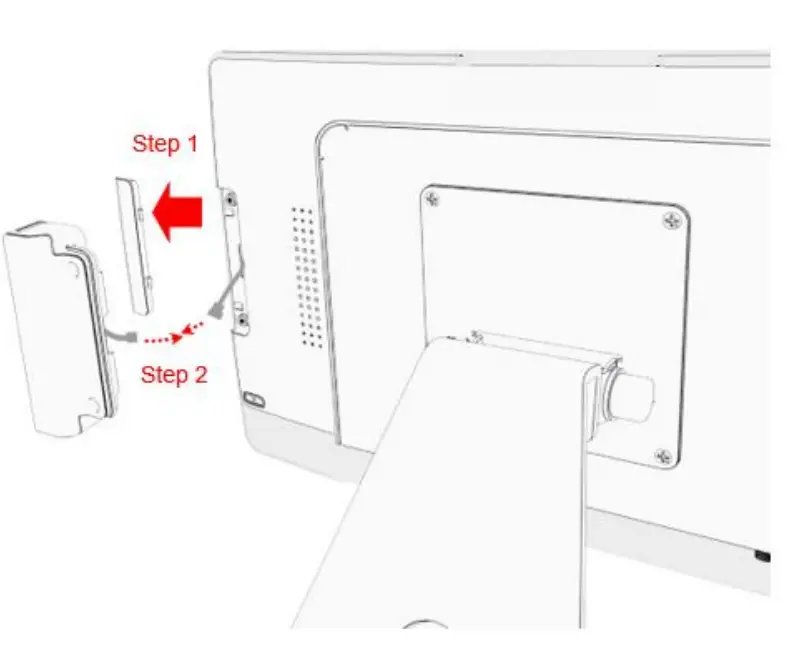 Step 1

Step 2