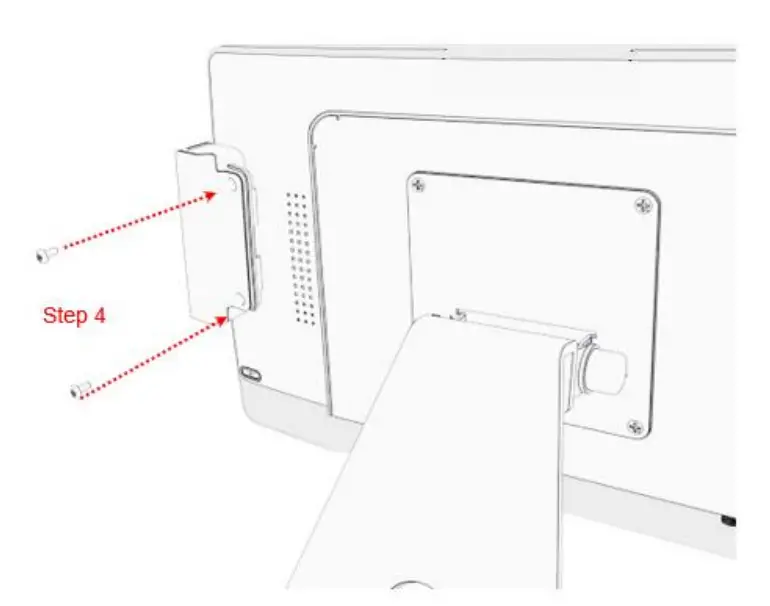 Step 4