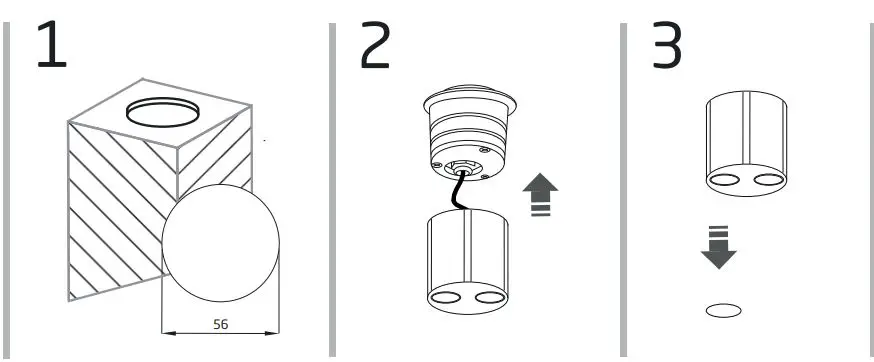 1

56

2

3