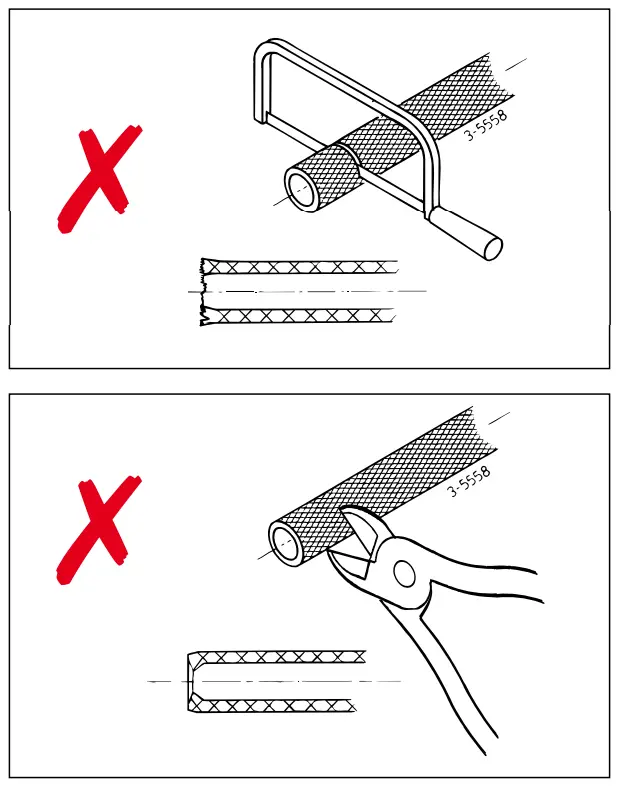 3-5558

3-5558