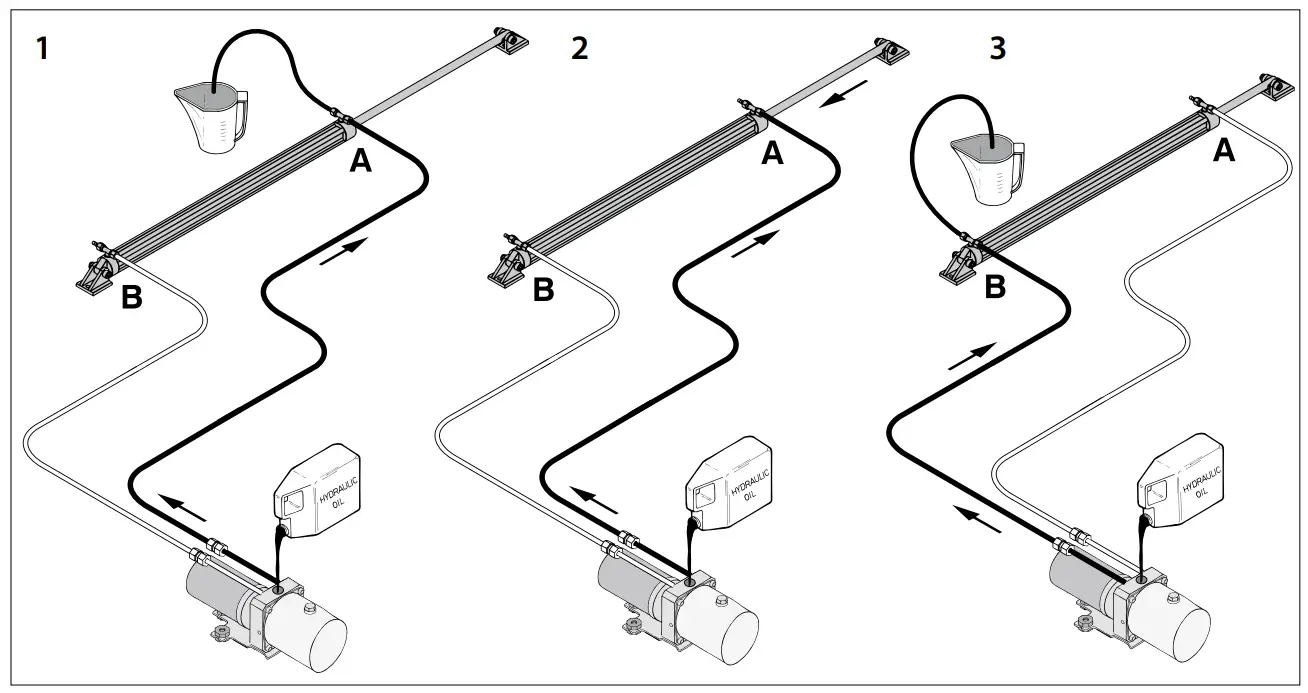 1

A

B

HYDRAULIC OIL

2

A

B

HYDRAULIC OIL

3

A

B

HYDRAULIC OIL