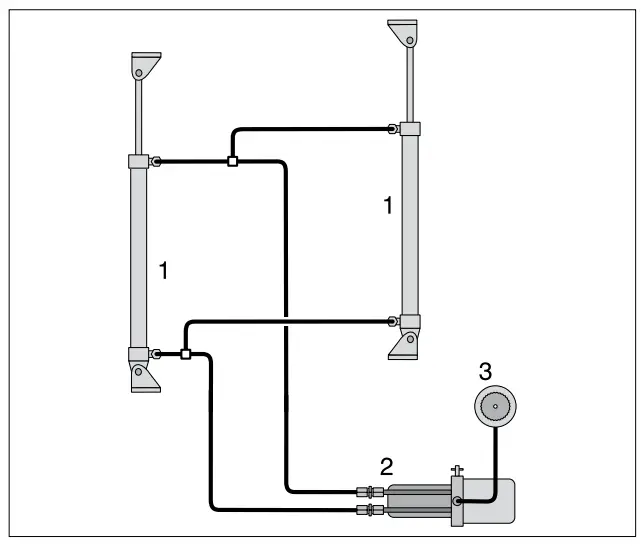 1
1
3
2