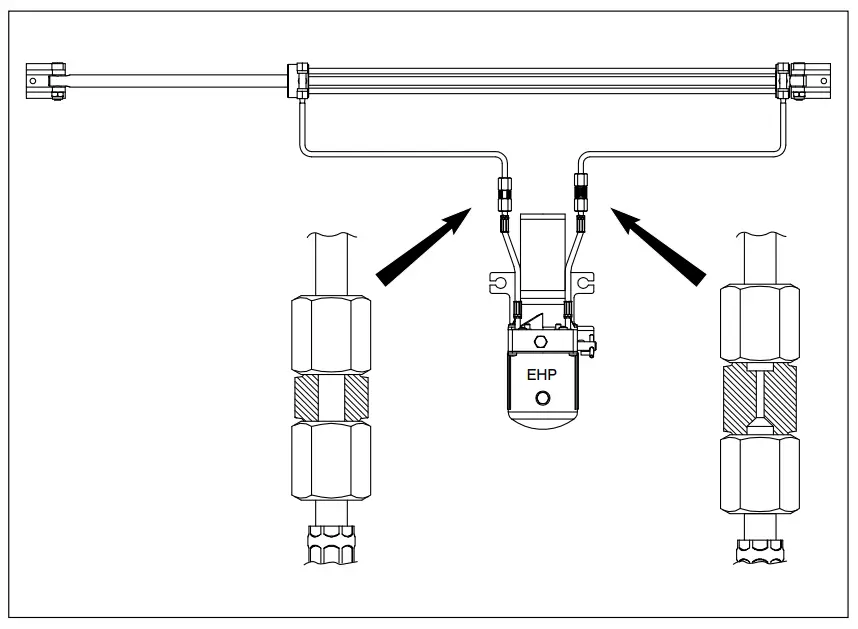 EHP