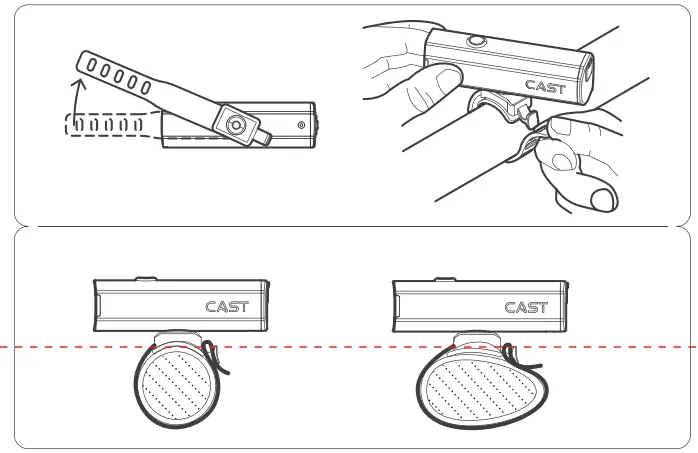 CAST

CAST

CAST