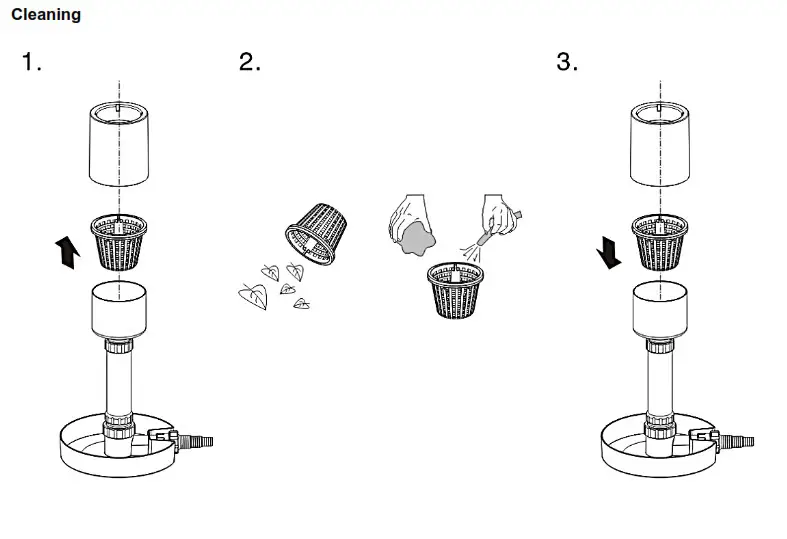 Cleaning

1.

2.

3.