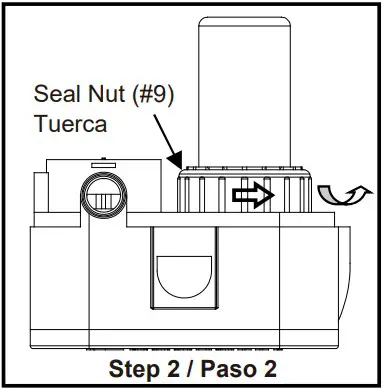 Seal Nut (#9)
Tuerca

Step 2 / Paso 2