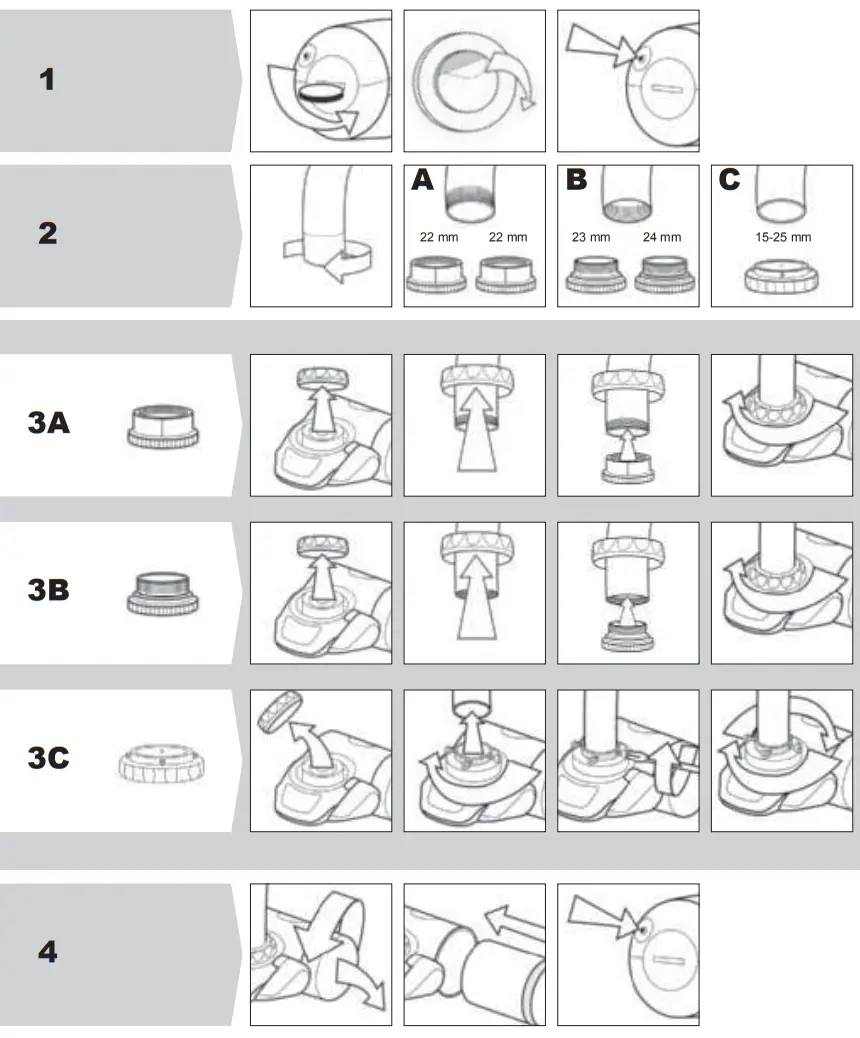 1

2

A
22 mm 22 mm

B
23 mm 24 mm

C
15-25 mm

3A

3B

3C

4