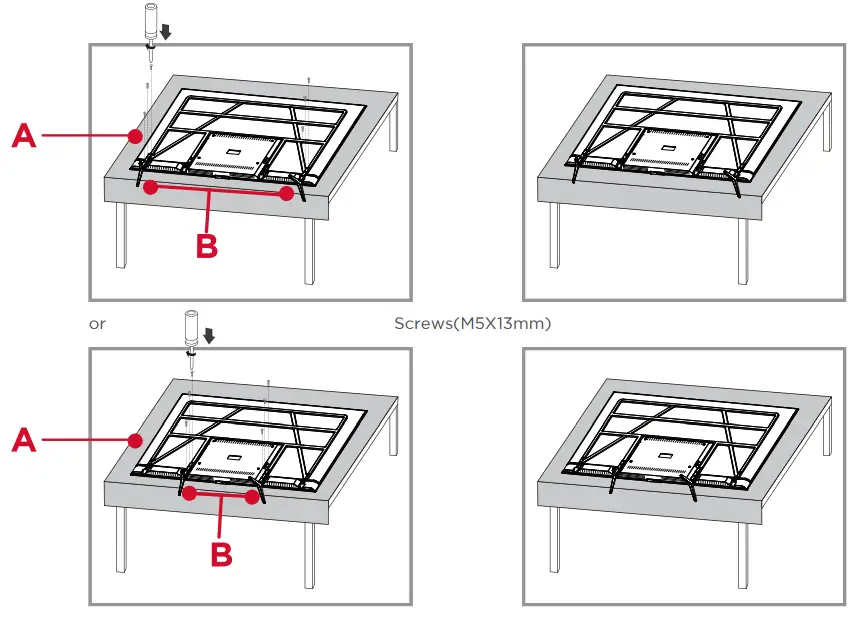 A

B

or

Screws(M5X13mm)

A

B