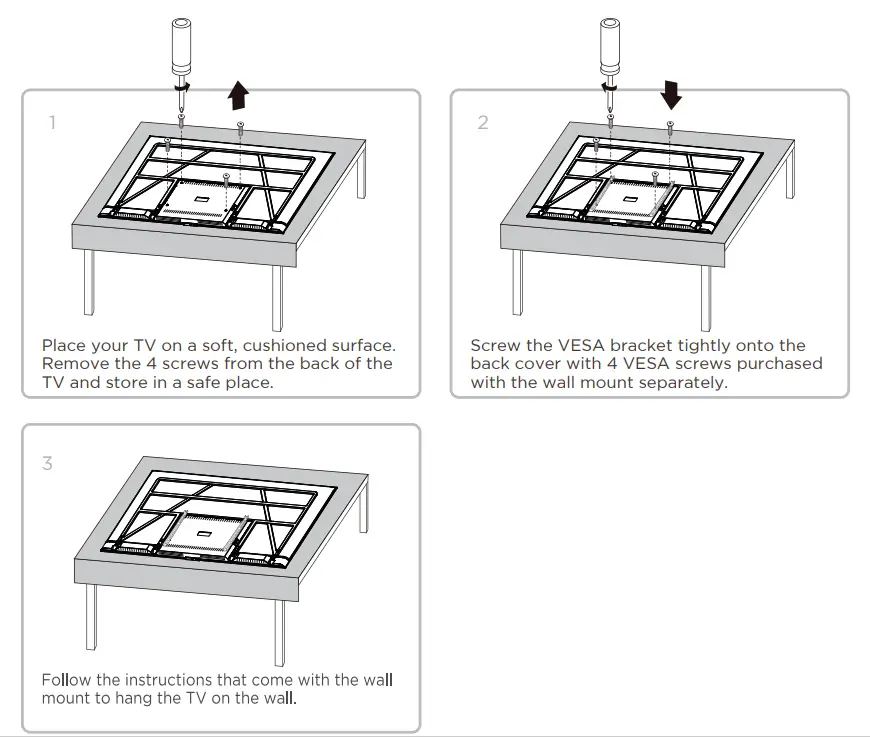 1

Place your TV on a soft, cushioned surface. Remove the 4 screws from the back of the TV and store in a safe place.

2

Screw the VESA bracket tightly onto the back cover with 4 VESA screws purchased with the wall mount separately.

3

Follow the instructions that come with the wall mount to hang the TV on the wall.