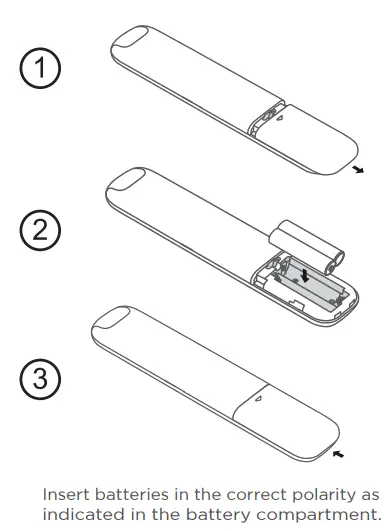 1

2

3

Insert batteries in the correct polarity as indicated in the battery compartment.