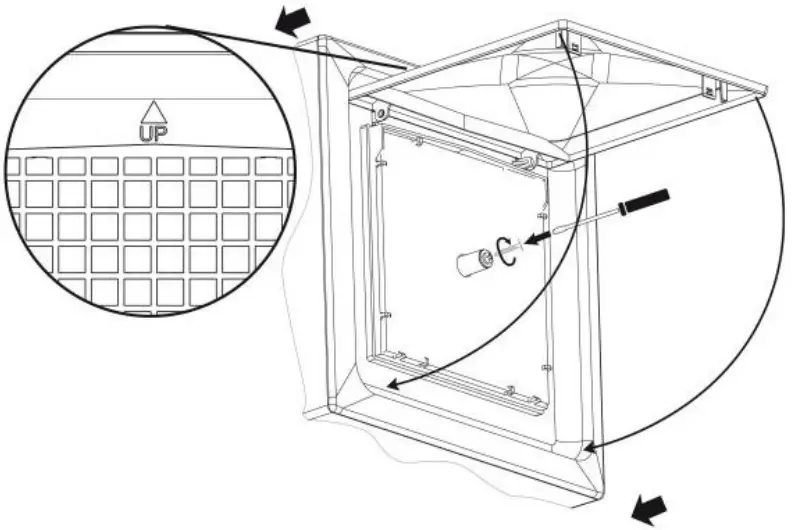 UP