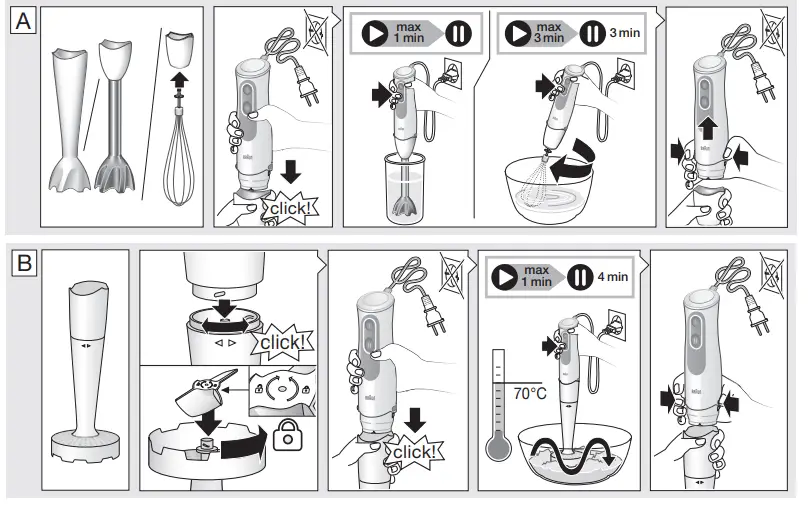 A

click!

max 1 min

max 3 min

3 min

B

click!

click!

max 1 min

4 min

70°C