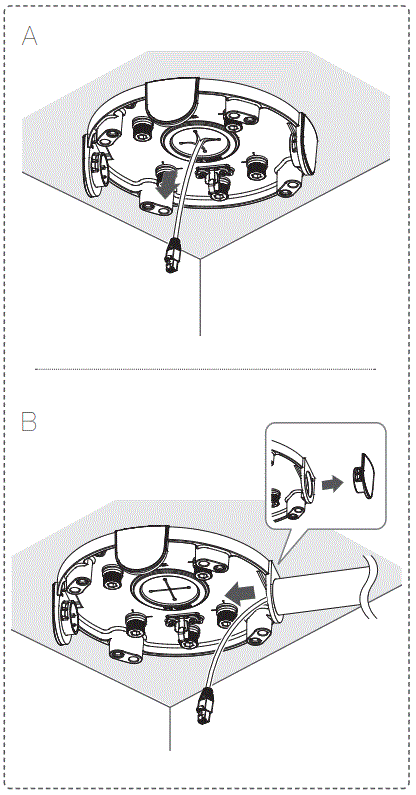 A

B