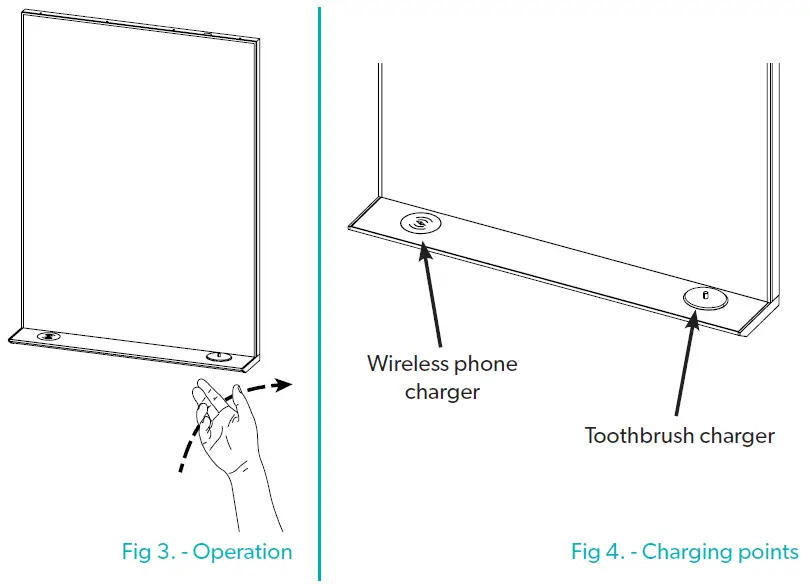 Fig 3. - Operation

Wireless phone charger

Toothbrush charger

Fig 4. - Charging points