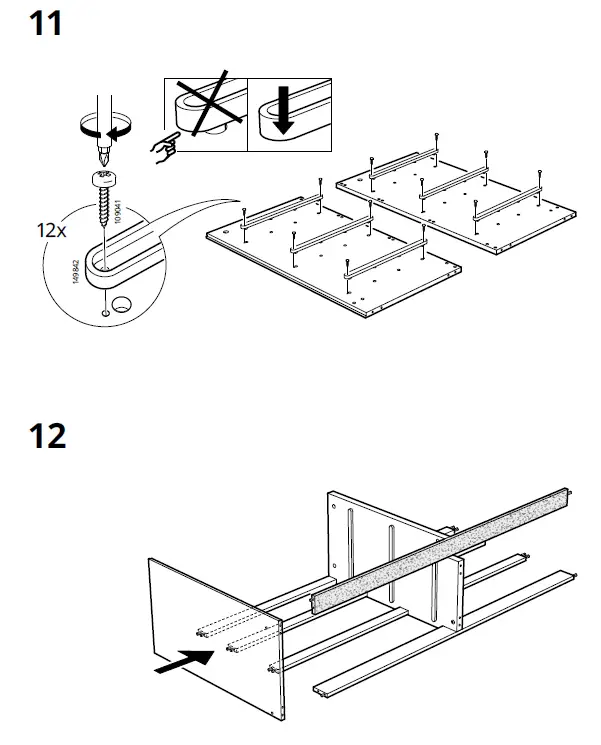 11

12x

109041

149842

12