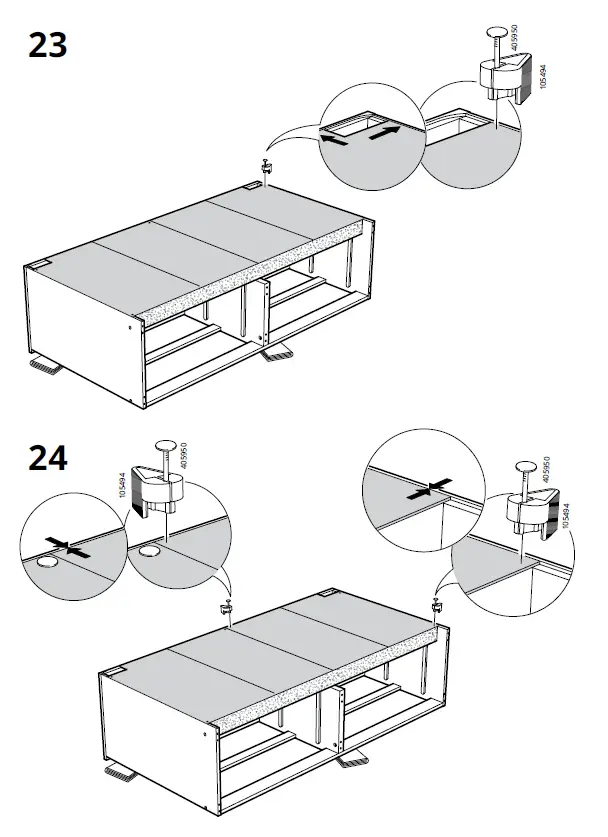 23

405950

105494

24

105494

405950

405950

105494