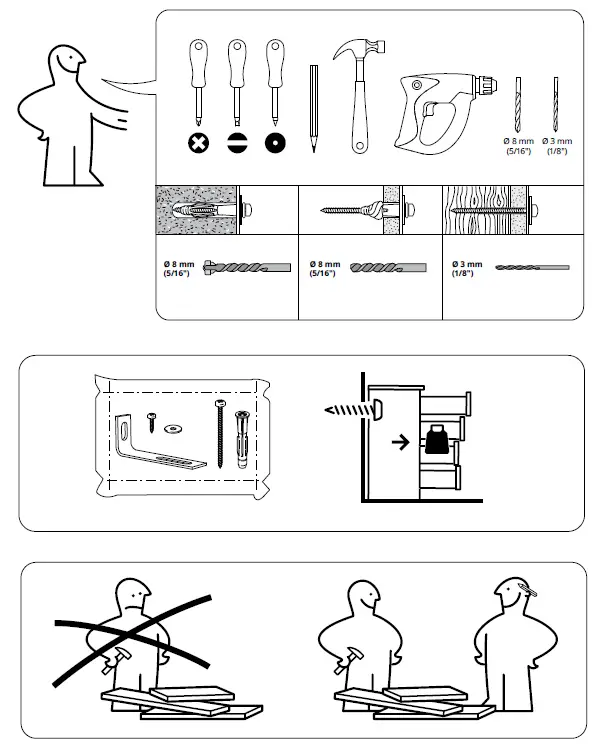 Ø 8 mm
(5/16")

Ø 3 mm
(1/8")

Ø 8 mm
(5/16")

Ø 8 mm
(5/16")

Ø 3 mm
(1/8")