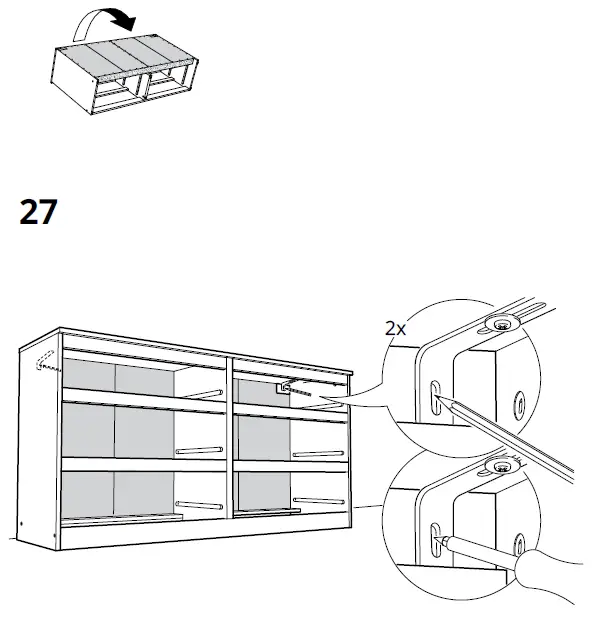 27

2x