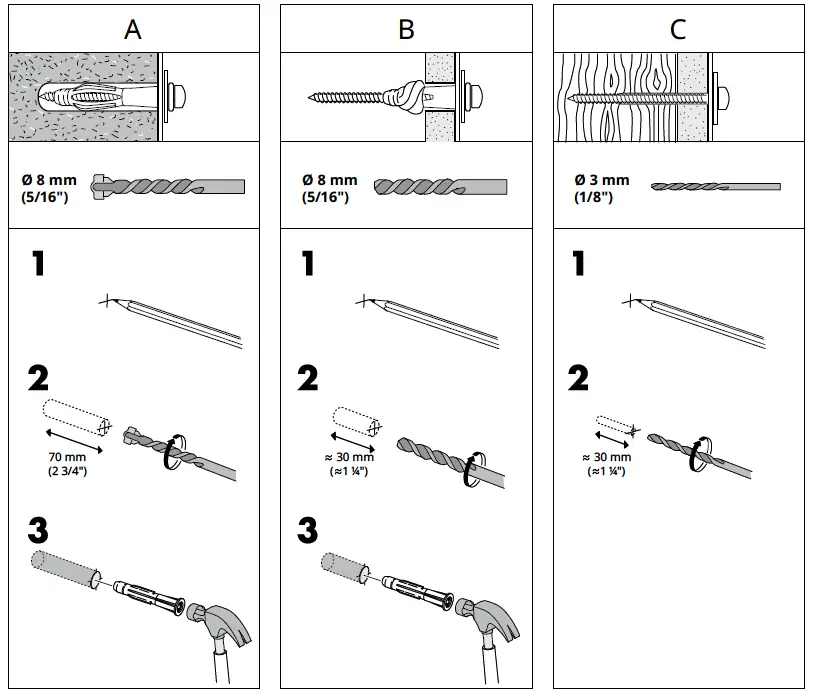 A

Ø 8 mm
(5/16")

1

2

70 mm
(2 3/4")

3

B

Ø 8 mm
(5/16")

1

2

≈ 30 mm
(≈1 ¼")

3

C

Ø 3 mm
(1/8")

1

2

≈ 30 mm
(≈1 ¼")