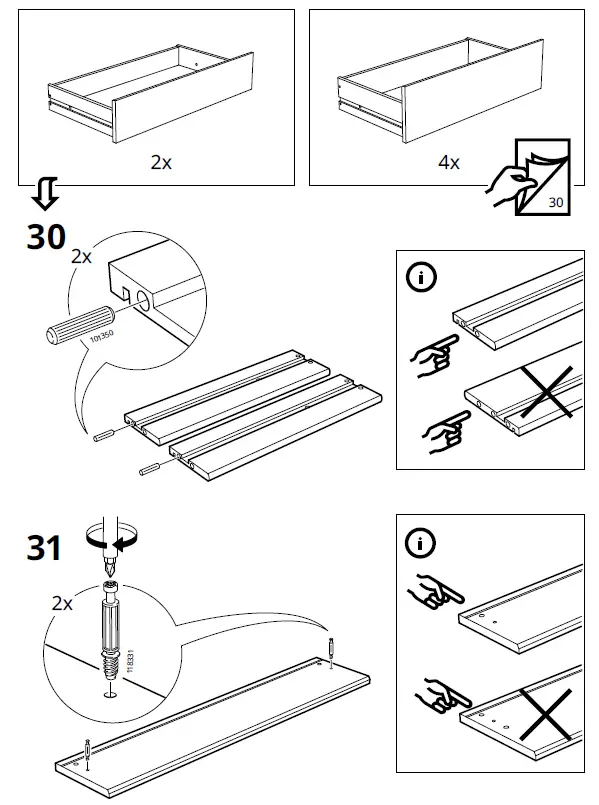 2x

4x

30

30

2x

101350

i

31

2x

118331

i