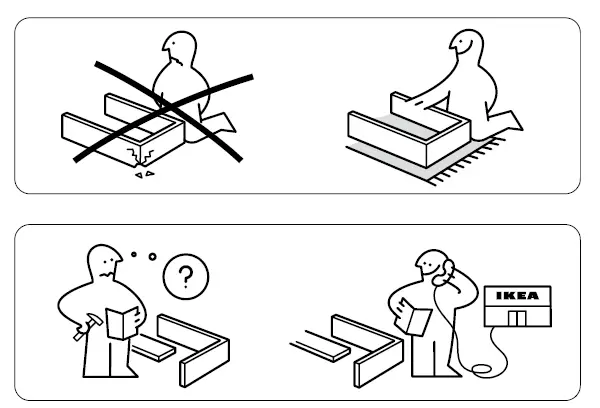 ?

IKEA