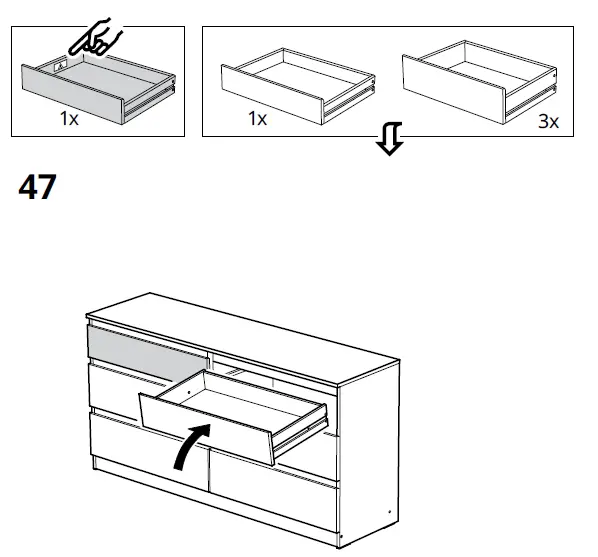 1x

1x

3x

47