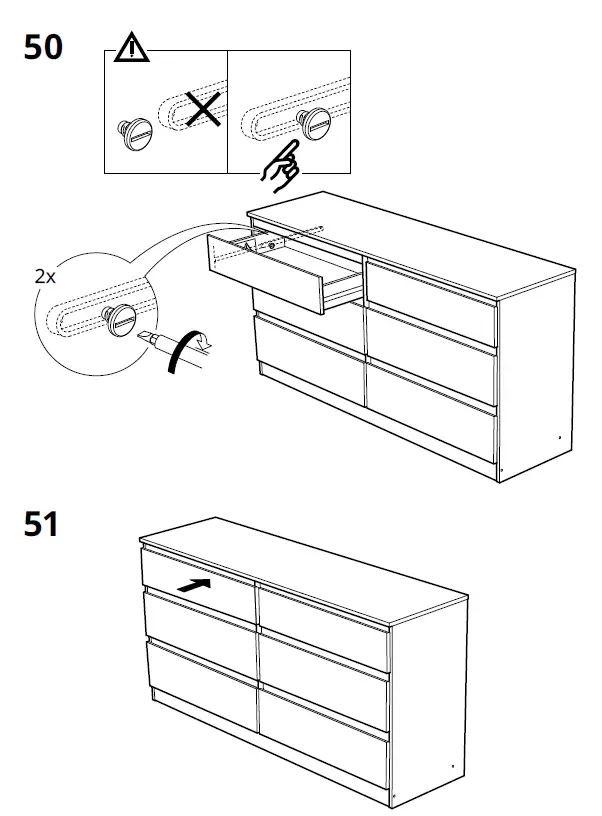 50

2x

51