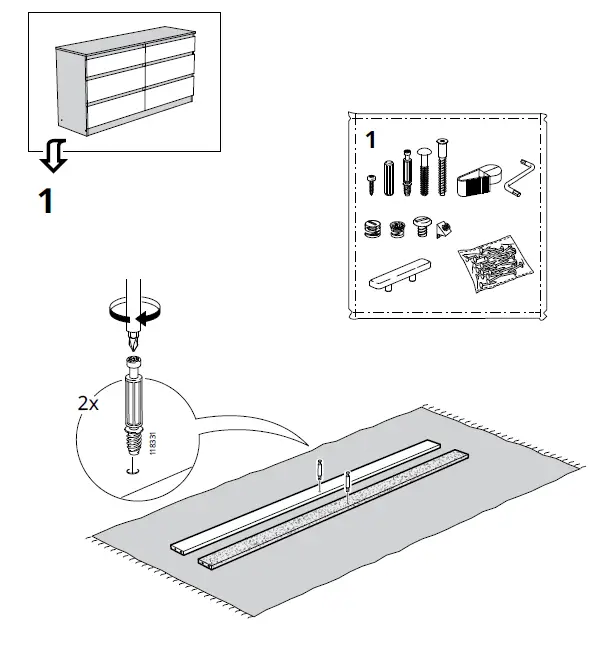 1

1

2x

118331