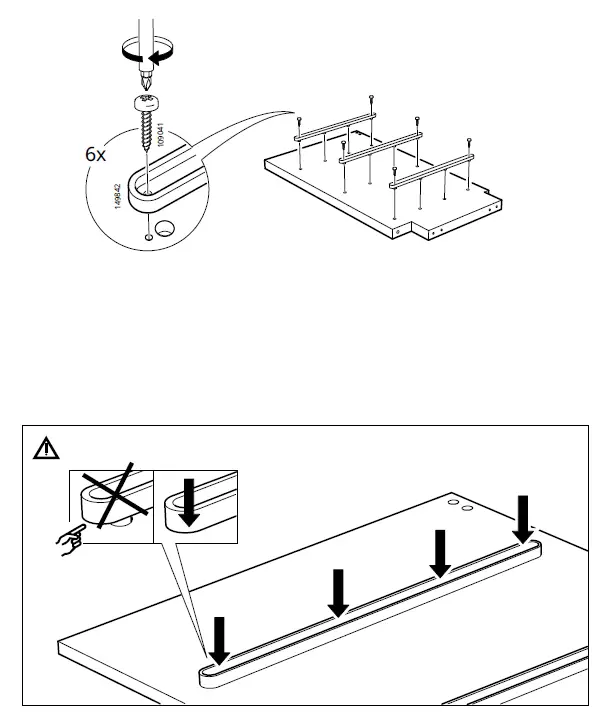 6x
109041
149842