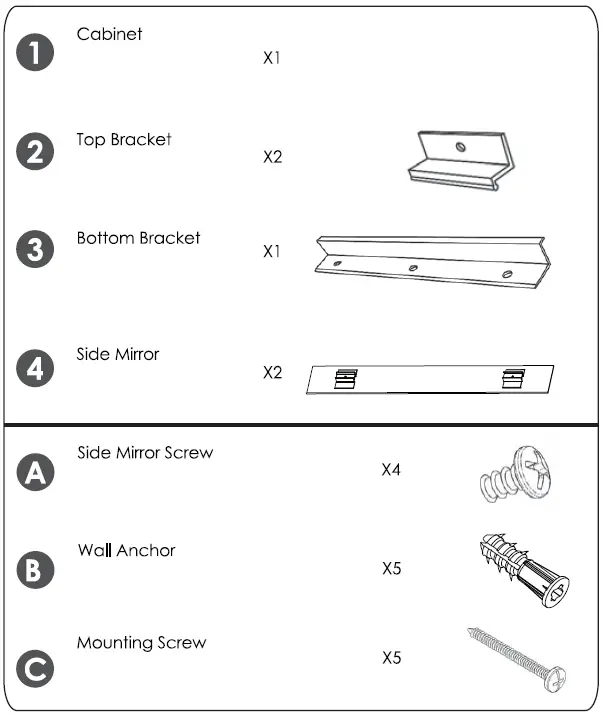 1 Cabinet X1

2 Top Bracket X2

3 Bottom Bracket X1

4 Side Mirror X2

A Side Mirror Screw X4

B Wall Anchor X5

C Mounting Screw X5