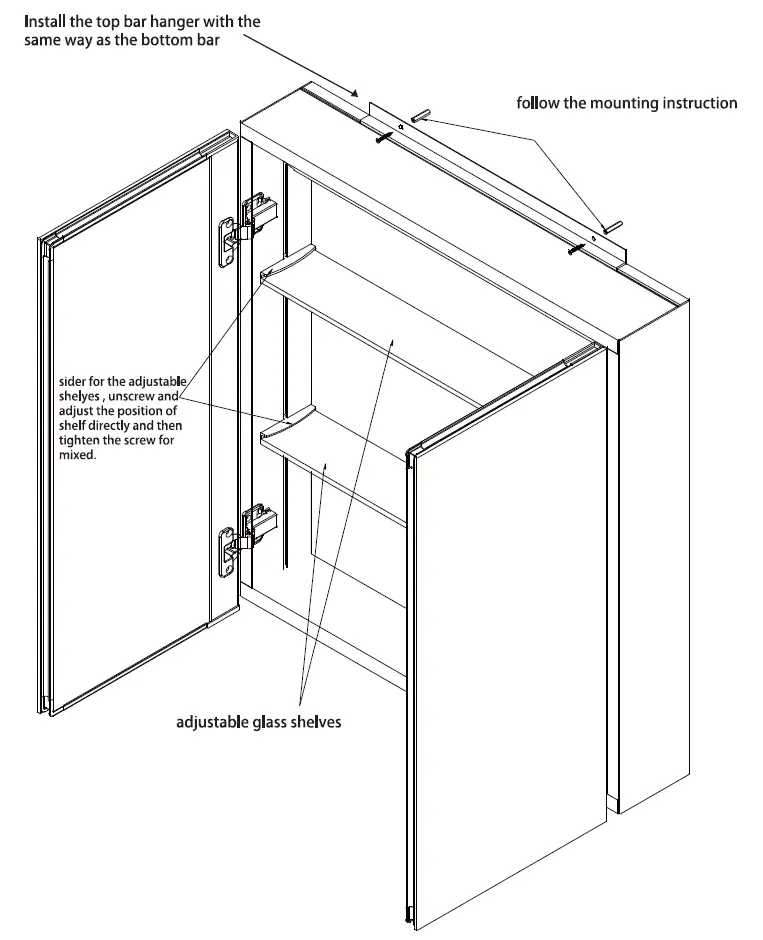 Install the top bar hanger with the same way as the bottom bar

follow the mounting instruction

sider for the adjustable shelyes , unscrew and adjust the position of shelf directly and then tighten the screw for mixed.

adjustable glass shelves