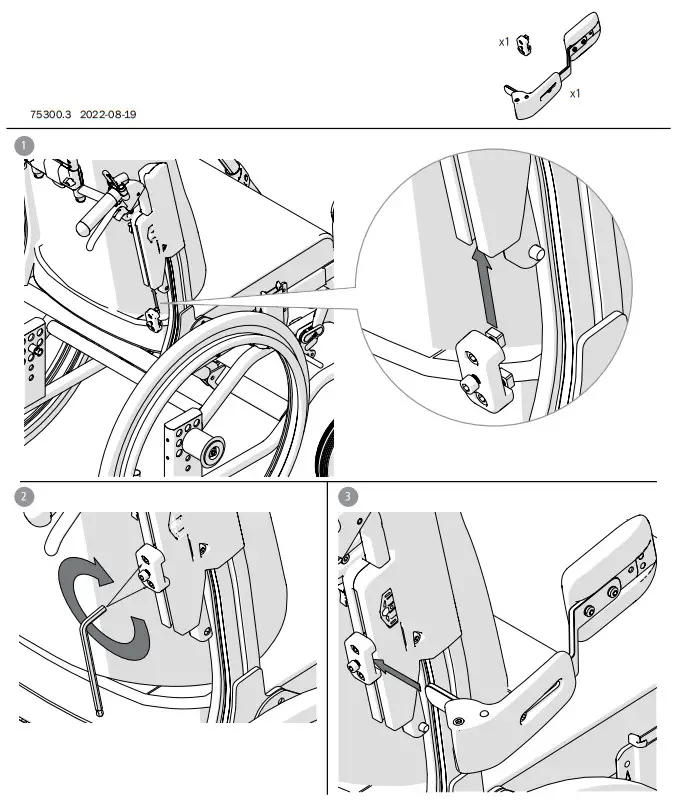 x1

x1

75300.3 2022-08-19

1

2

3