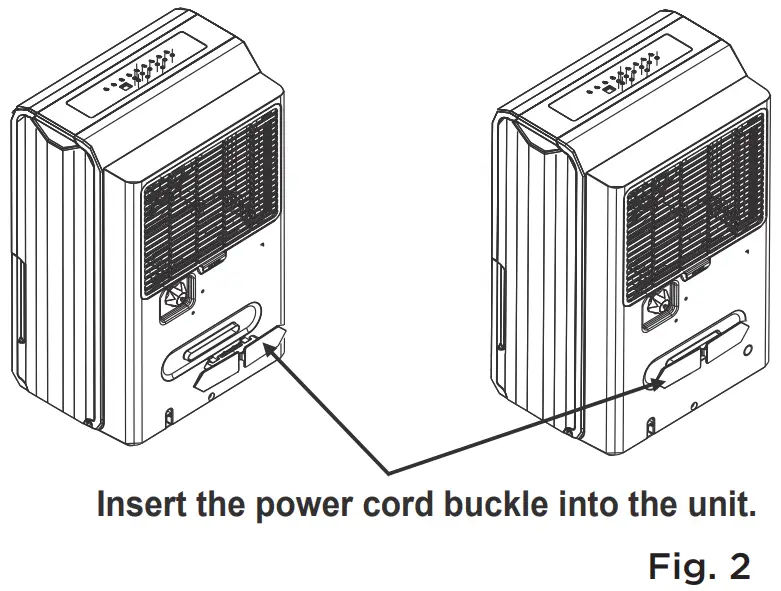 Insert the power cord buckle into the unit.

Fig. 2