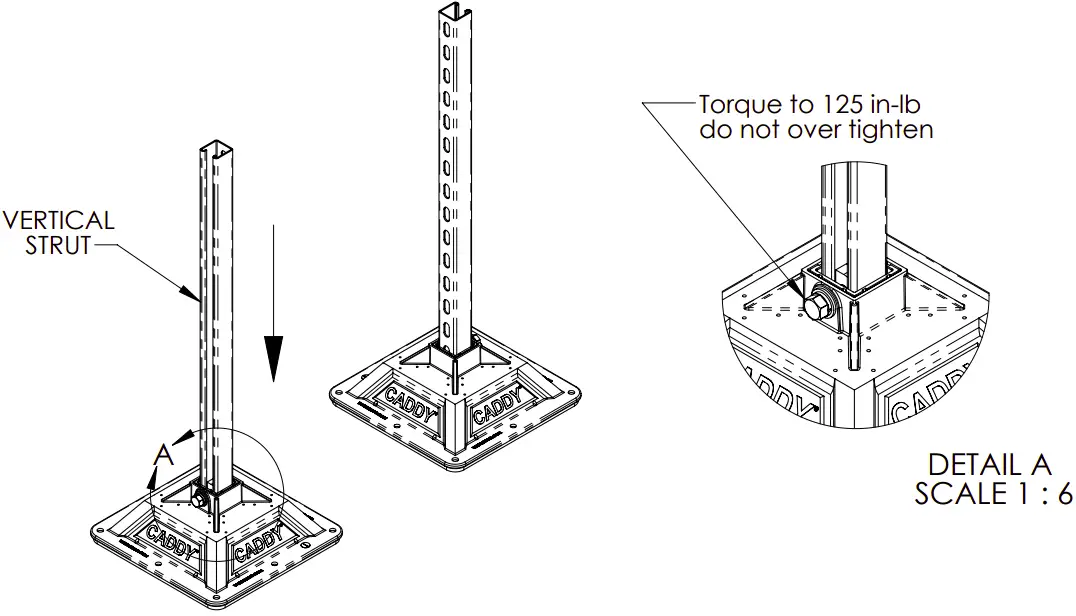 VERTICAL STRUT

A

CADDY CADDY

CADDY CADDY

Torque to 125 in-lb
do not over tighten

CADDY

DETAIL A
SCALE 1 : 6