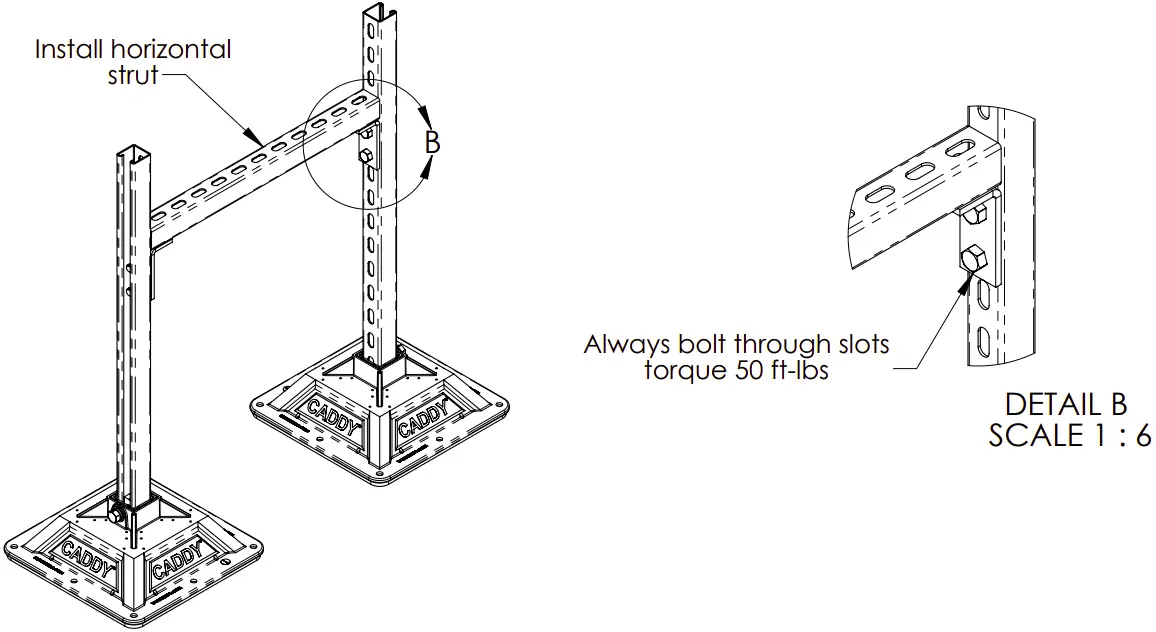 Install horizontal strut

B

CADDY
CADDY
CADDY
CADDY

Always bolt through slots torque 50 ft-lbs

DETAIL B
SCALE 1 : 6