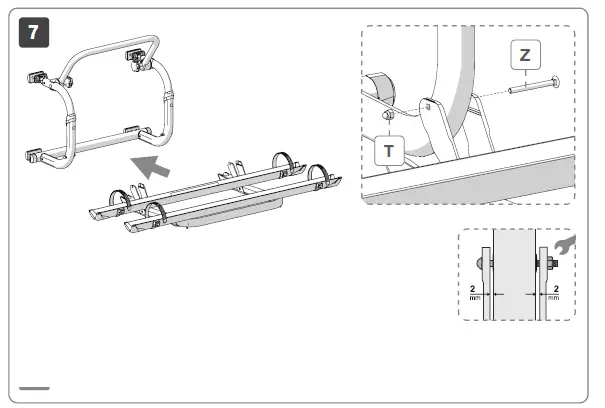 7

Z

T

2
mm

2
mm