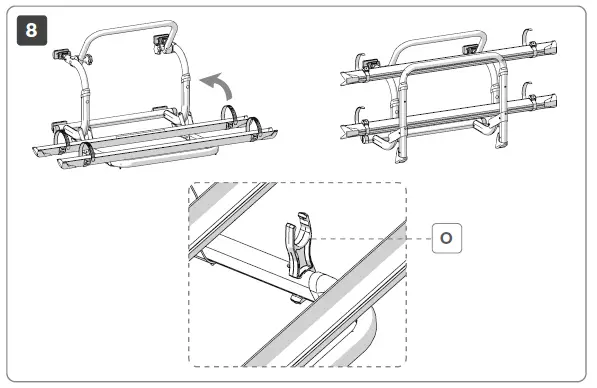 8

O