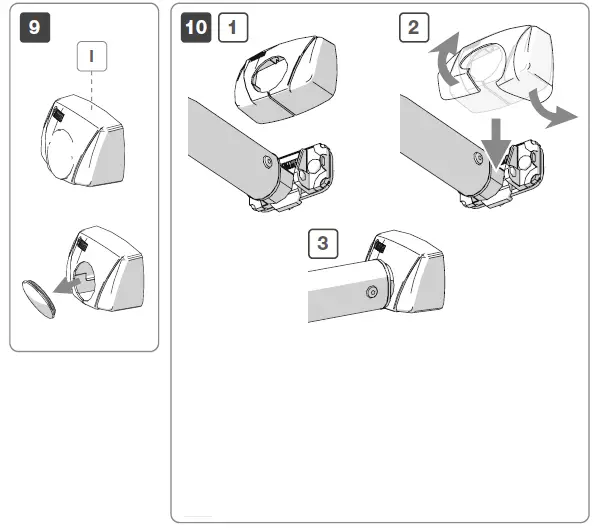 9

I

10 1

2

3