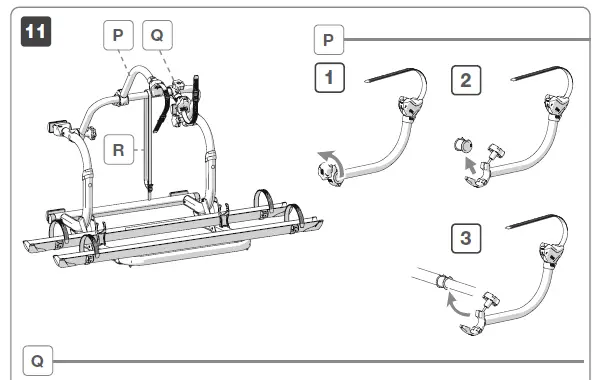 11
P Q
R
P
1
2
3
Q