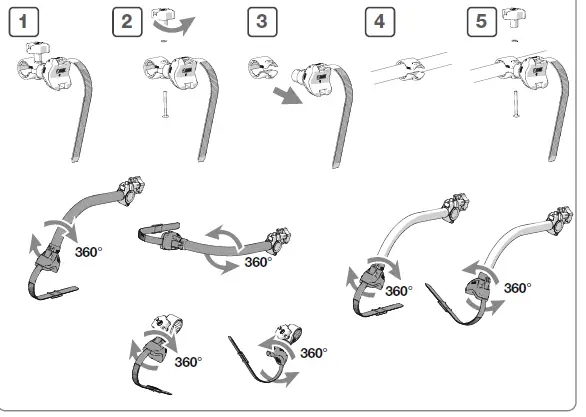 1

2

3

4

5

360°

360°

360°

360°

360°

360°