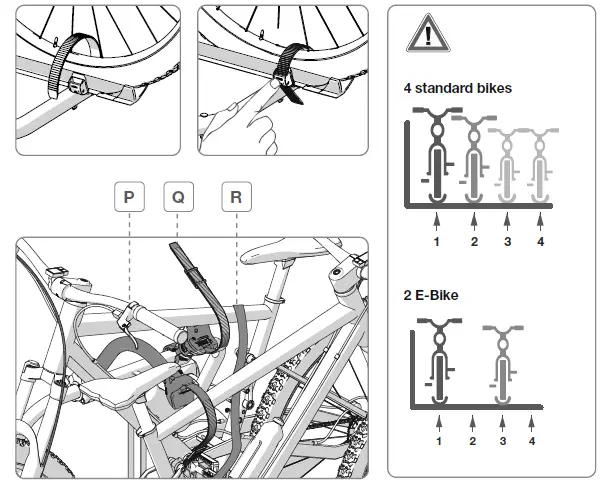 P
Q
R

4 standard bikes

1
2
3
4

2 E-Bike

1
2
3
4