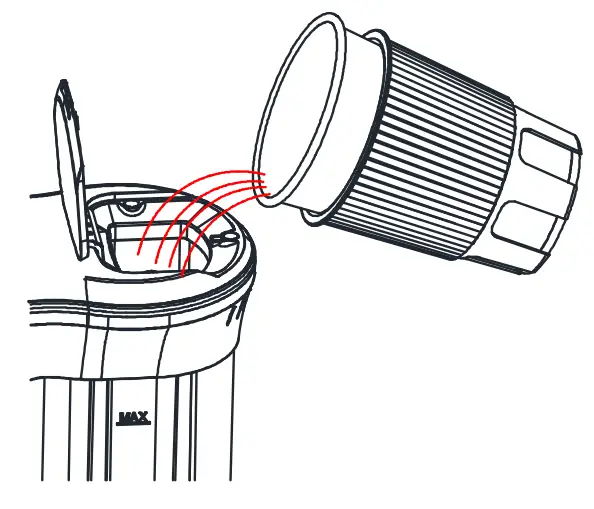 MAX