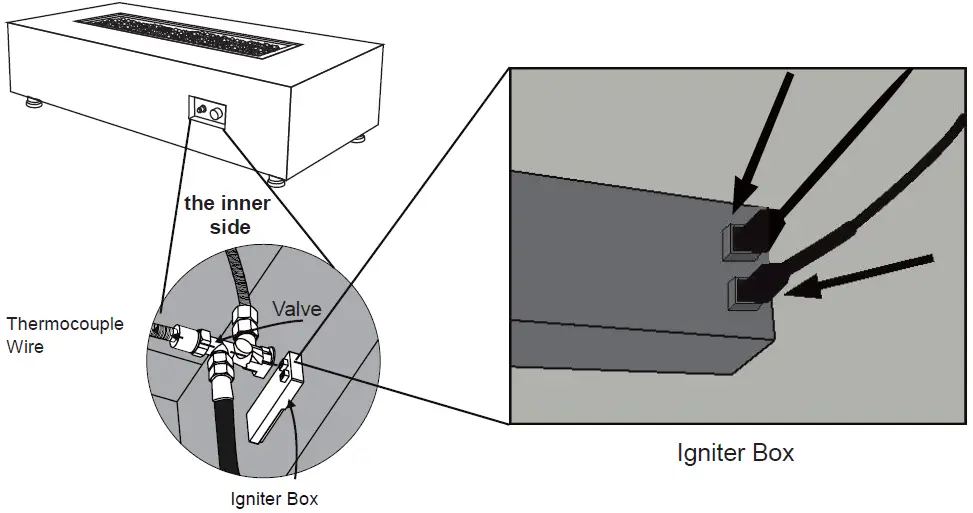 the inner side

Thermocouple Wire

Valve

Igniter Box

Igniter Box