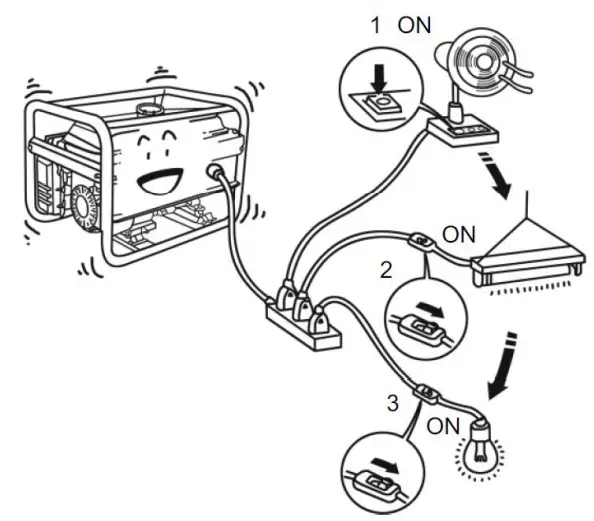 1 ON

ON

2

3

ON