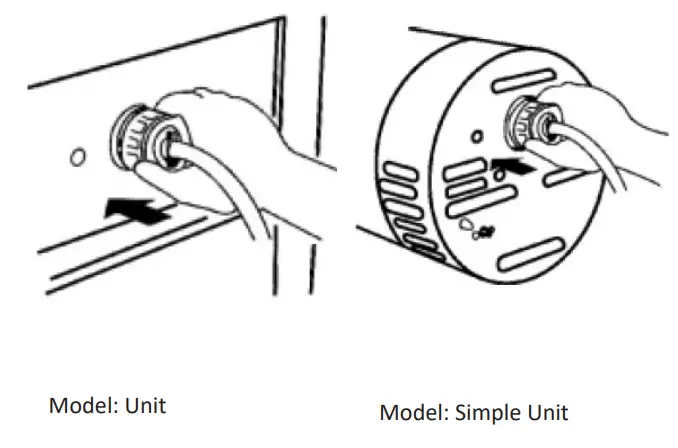 Model: Unit

Model: Simple Unit