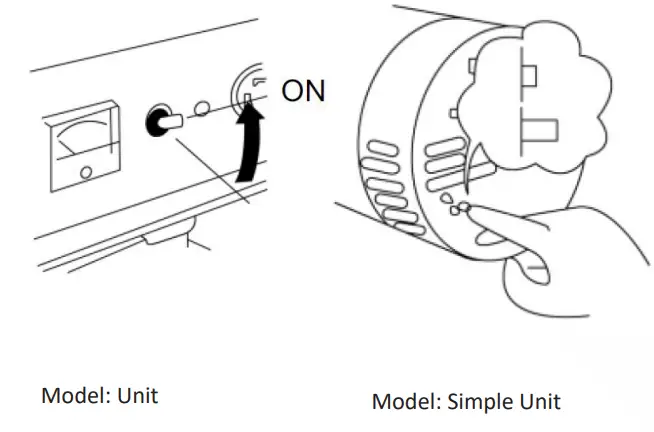 ON

Model: Unit

Model: Simple Unit