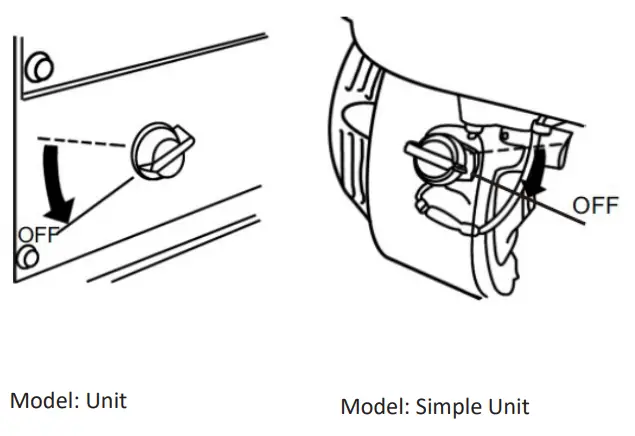 OFF

OFF

Model: Unit

Model: Simple Unit