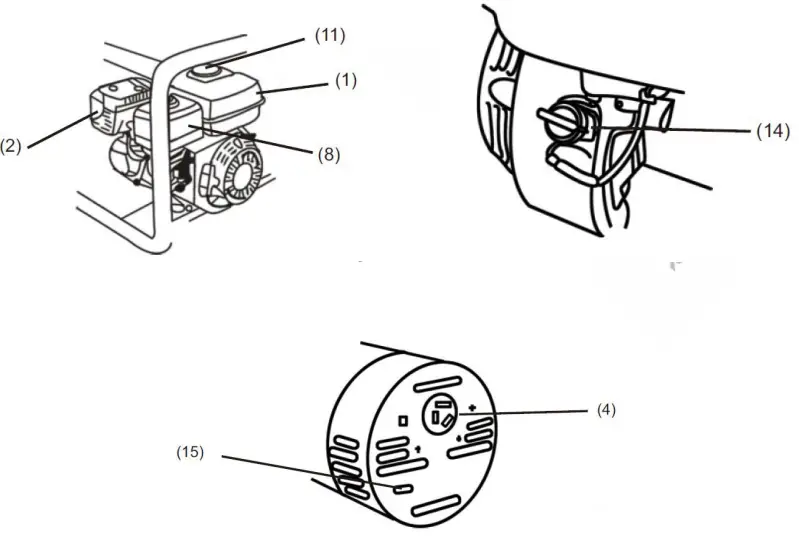 (11)
(1)
(2)
(8)
(14)
(4)
(15)