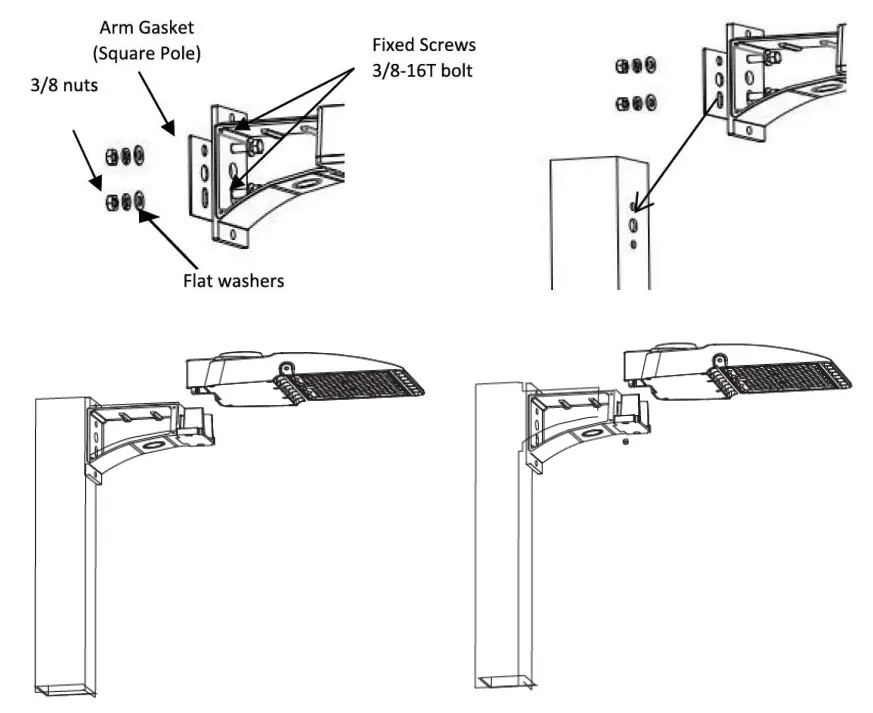 Arm Gasket
(Square Pole)

Fixed Screws
3/8-16T bolt

3/8 nuts

Flat washers