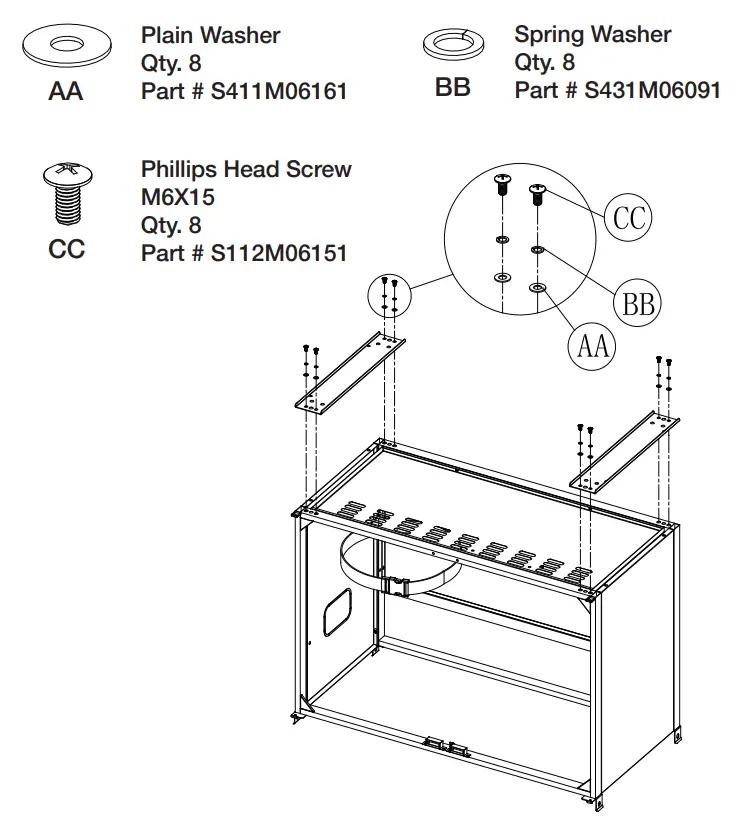 AA
Plain Washer
Qty. 8
Part # S411M06161

BB
Spring Washer
Qty. 8
Part # S431M06091

CC
Phillips Head Screw
M6X15
Qty. 8
Part # S112M06151

CC
BB
AA